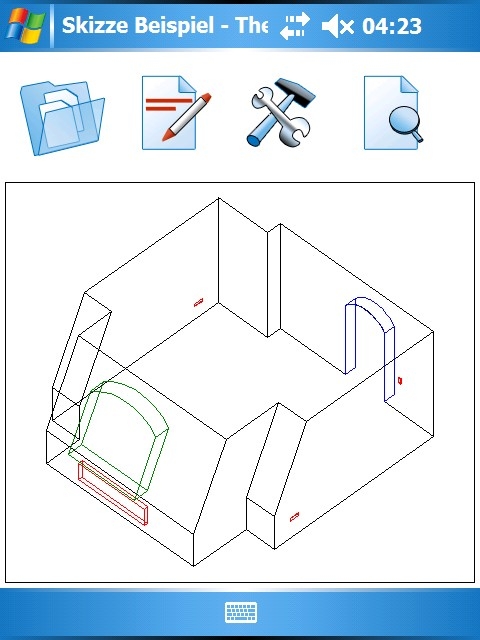 Skizze Beispiel - The 04:23